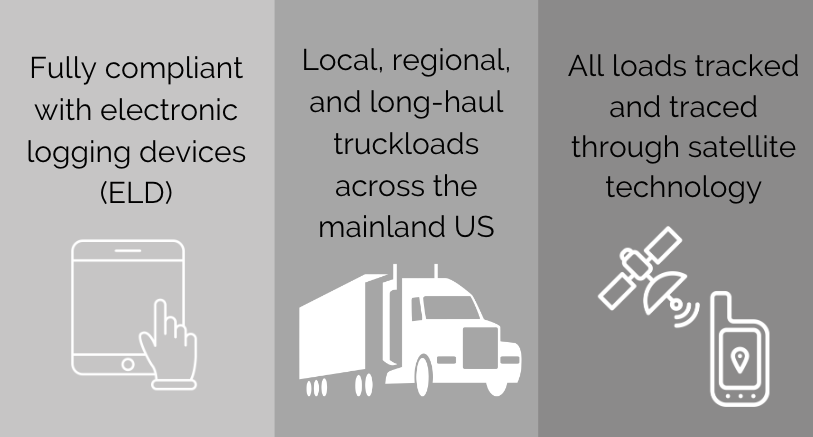 Fully compliant with electronic logging devices (ELD)

Local, regional, and long-haul truckloads across the mainland US

All loads tracked and traced through satellite technology